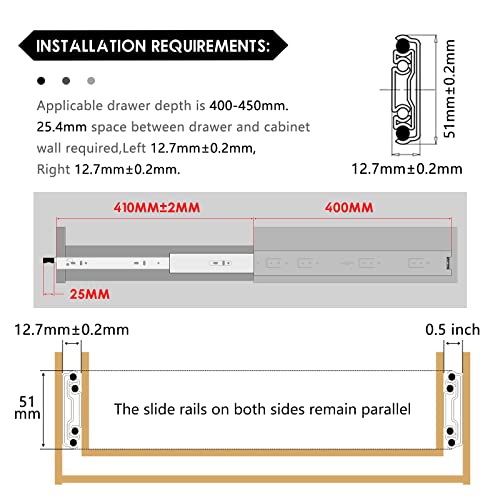 INSTALLATION REQUIREMENTS:

Applicable drawer depth is 400-450mm. 25.4mm space between drawer and cabinet wall required,Left 12.7mm±0.2mm, Right 12.7mm±0.2mm.

51mm±0.2mm

12.7mm±0.2mm

410MM±2MM

400MM

25MM

12.7mm±0.2mm

0.5 inch

51 mm

The slide rails on both sides remain parallel