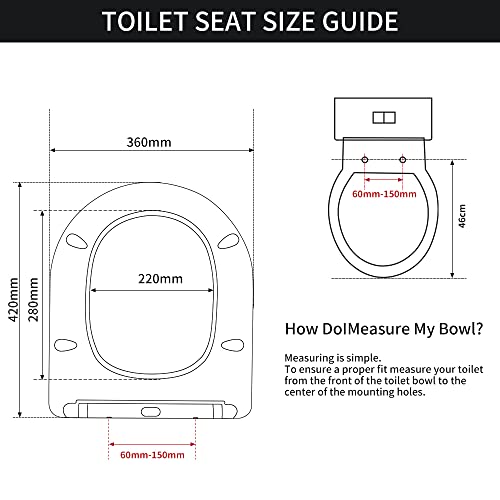 TOILET SEAT SIZE GUIDE

360mm

420mm

280mm

220mm

60mm-150mm

60mm-150mm

46cm

How DoIMeasure My Bowl?

Measuring is simple.
To ensure a proper fit measure your toilet from the front of the toilet bowl to the center of the mounting holes.