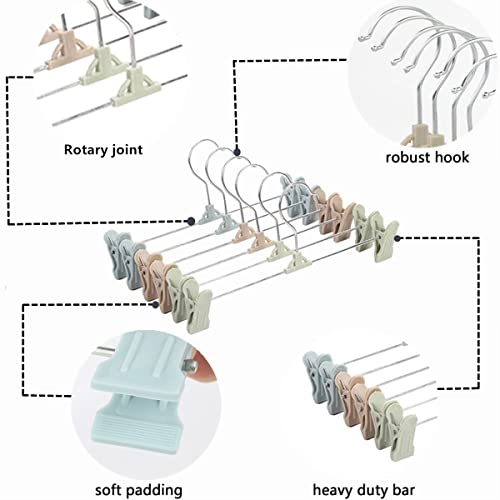 Rotary joint

robust hook

soft padding

heavy duty bar