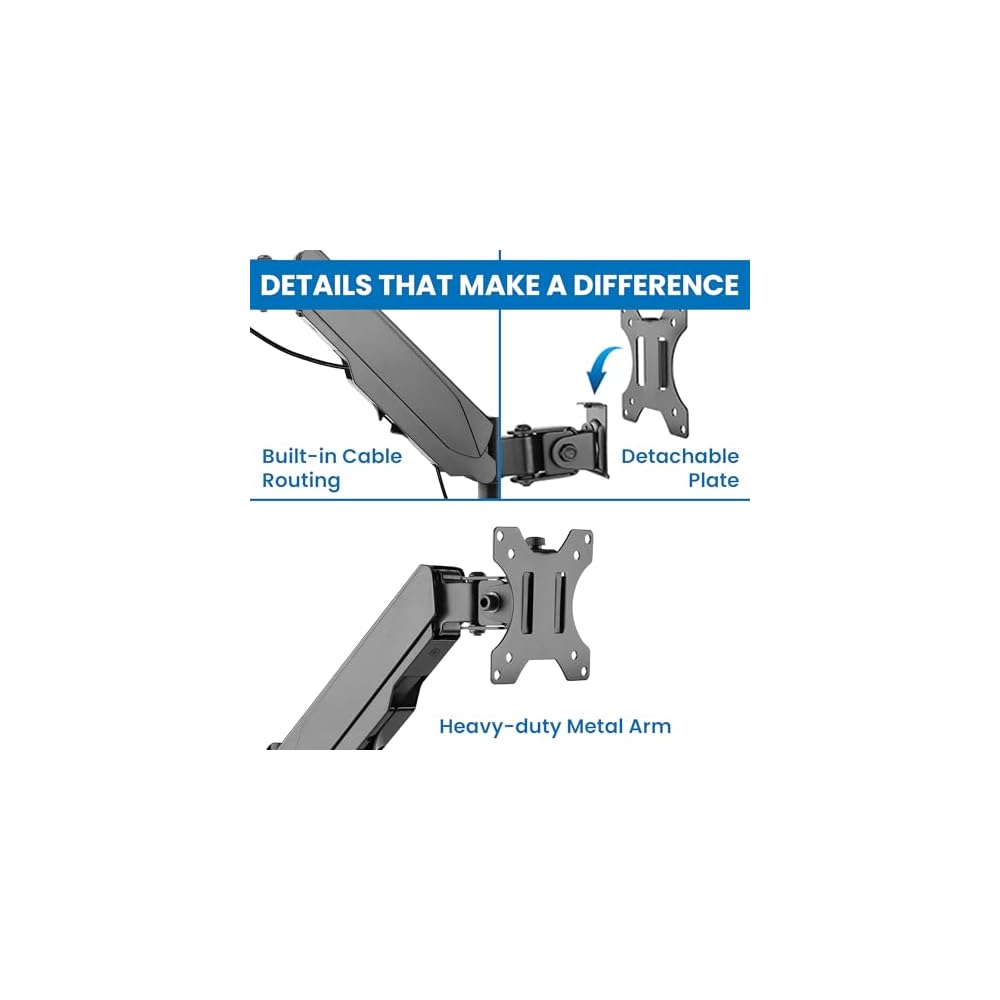 DETAILS THAT MAKE A DIFFERENCE

Built-in Cable Routing

Detachable Plate

Heavy-duty Metal Arm