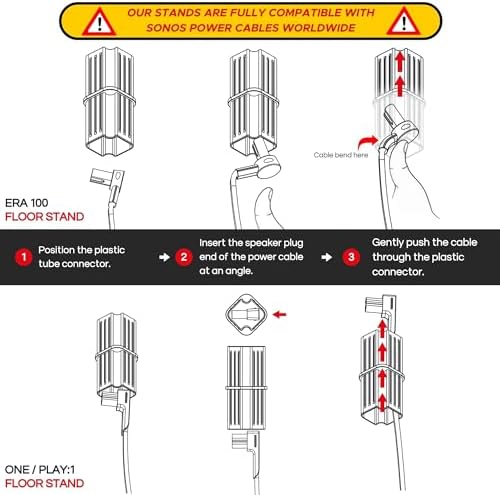 OUR STANDS ARE FULLY COMPATIBLE WITH SONOS POWER CABLES WORLDWIDE

Cable bend here

ERA 100
FLOOR STAND

1 Position the plastic tube connector.

2 Insert the speaker plug end of the power cable at an angle.

3 Gently push the cable through the plastic connector.

ONE / PLAY:1
FLOOR STAND