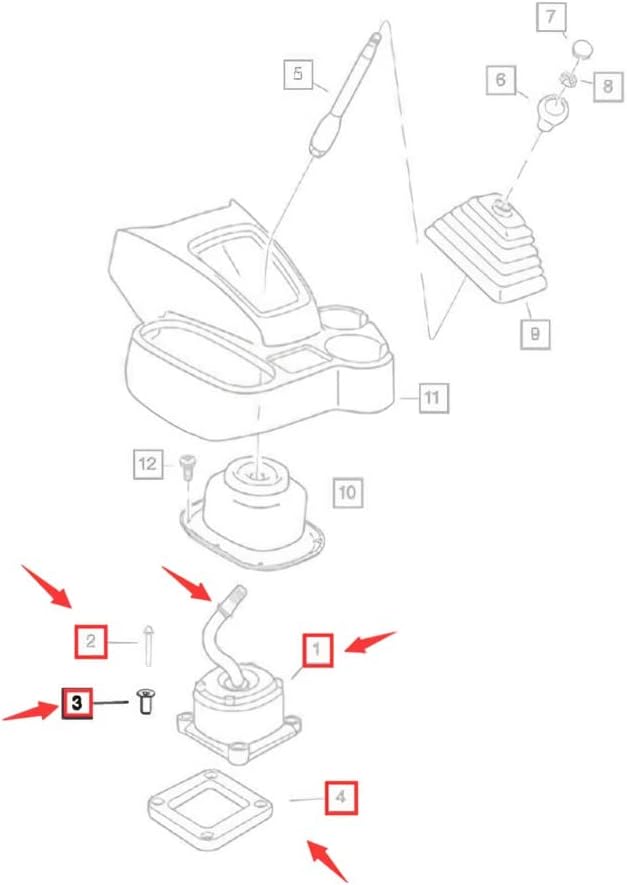 7
5
6
8
9
11
12
10
2
1
3
4