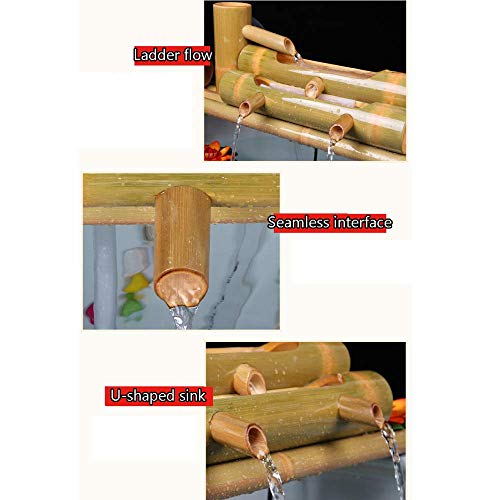 Ladder flow

Seamless interface

U-shaped sink