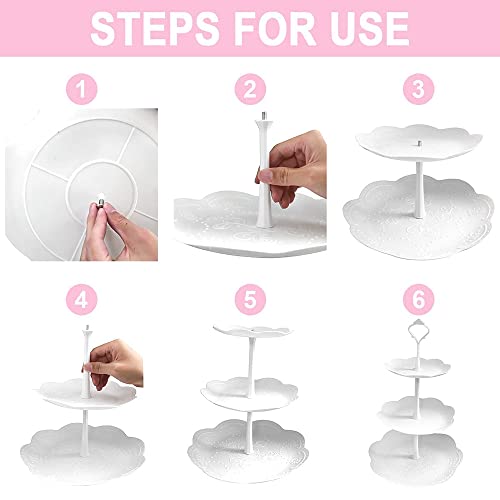 STEPS FOR USE

1

2

3

4

5

6