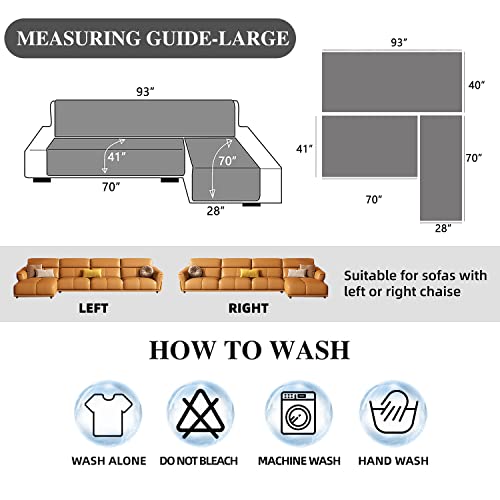 MEASURING GUIDE-LARGE

93"

41"

70"

70"

28"

93"

40"

41"

70"

70"

28"

LEFT

RIGHT

Suitable for sofas with left or right chaise

HOW TO WASH

WASH ALONE

DO NOT BLEACH

MACHINE WASH

HAND WASH