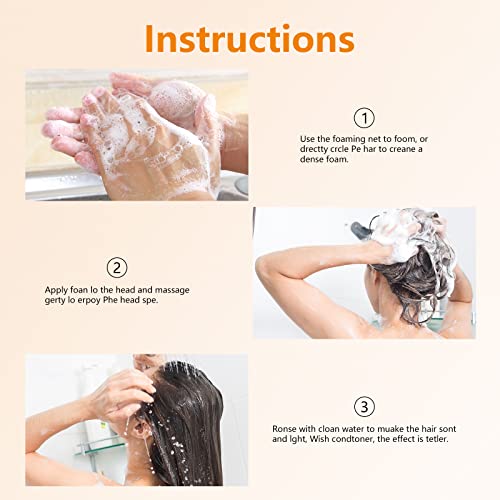 Instructions

①

Use the foaming net to foom, or drectty crcle Pe har to creane a dense foam.

②

Apply foan lo the head and massage gerty lo erpoy Phe head spe.

③

Ronse with cloan water to muake the hair sont and lght, Wish condtoner, the effect is tetler.