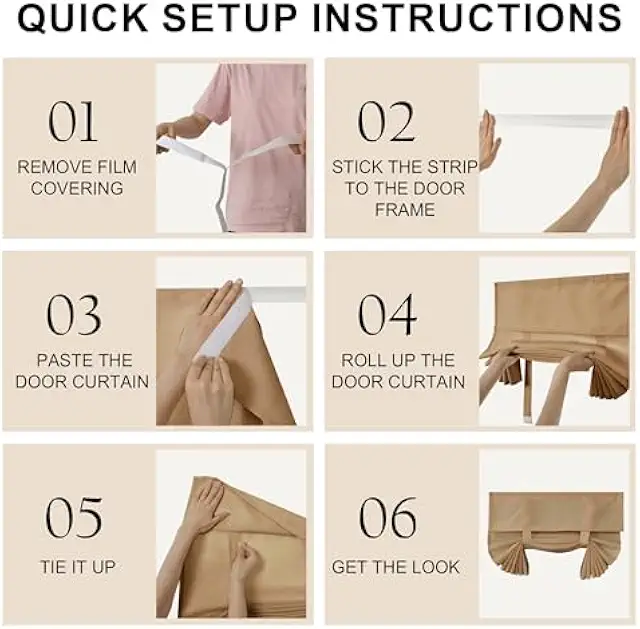 QUICK SETUP INSTRUCTIONS

01
REMOVE FILM COVERING

02
STICK THE STRIP TO THE DOOR FRAME

03
PASTE THE DOOR CURTAIN

04
ROLL UP THE DOOR CURTAIN

05
TIE IT UP

06
GET THE LOOK