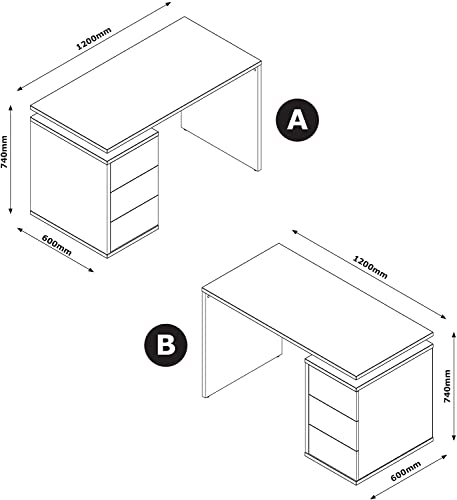 1200mm
740mm
600mm
A
1200mm
B
740mm
600mm