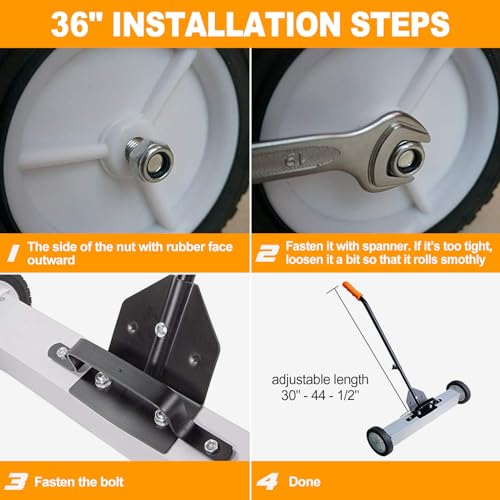 36" INSTALLATION STEPS

19

1 The side of the nut with rubber face outward

2 Fasten it with spanner. If it's too tight, loosen it a bit so that it rolls smothly

adjustable length
30'' - 44 - 1/2''

3 Fasten the bolt

4 Done