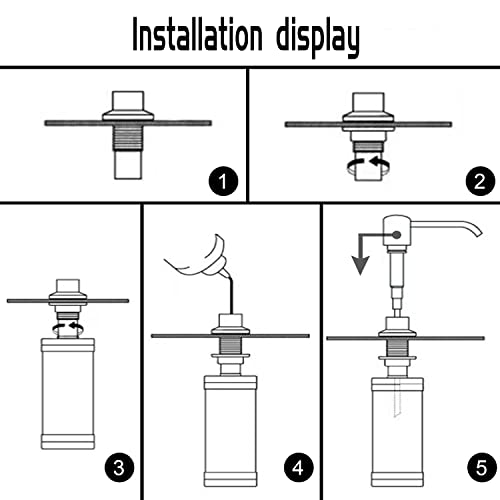 Installation display

1

2

3

4

5