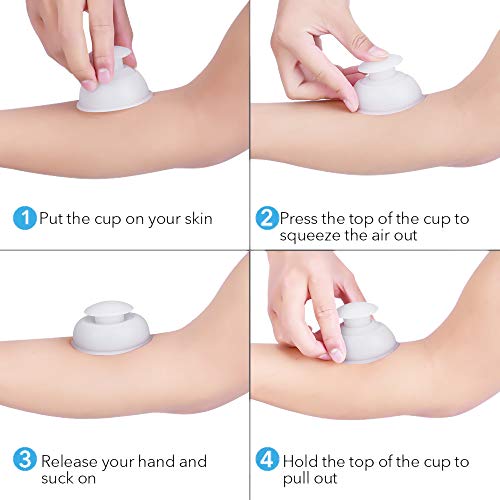 1 Put the cup on your skin

2 Press the top of the cup to squeeze the air out

3 Release your hand and suck on

4 Hold the top of the cup to pull out