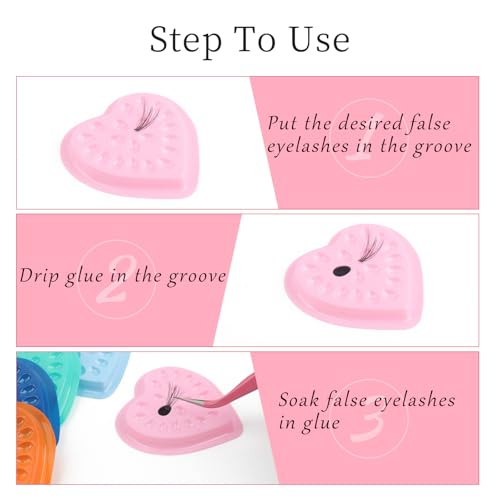 Step To Use

1
Put the desired false eyelashes in the groove

2
Drip glue in the groove

3
Soak false eyelashes in glue