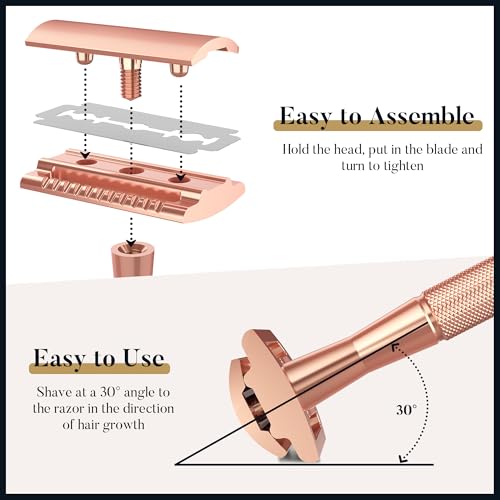 Easy to Assemble

Hold the head, put in the blade and turn to tighten

Easy to Use

Shave at a 30° angle to the razor in the direction of hair growth

30°