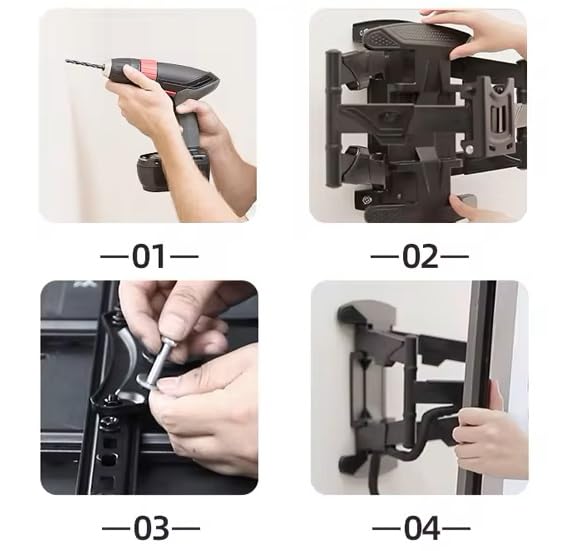 —01—

—02—

—03—

—04—