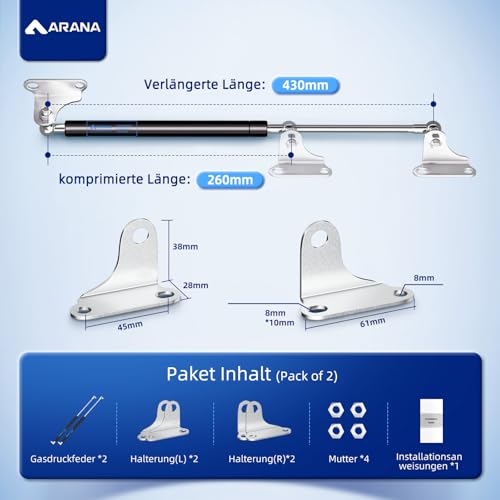 ARANA

Verlängerte Länge: 430mm

komprimierte Länge: 260mm

38mm

28mm

45mm

8mm

8mm
*10mm

61mm

Paket Inhalt (Pack of 2)

Gasdruckfeder *2

Halterung(L) *2

Halterung(R)*2

Mutter *4

Installationsan weisungen *1