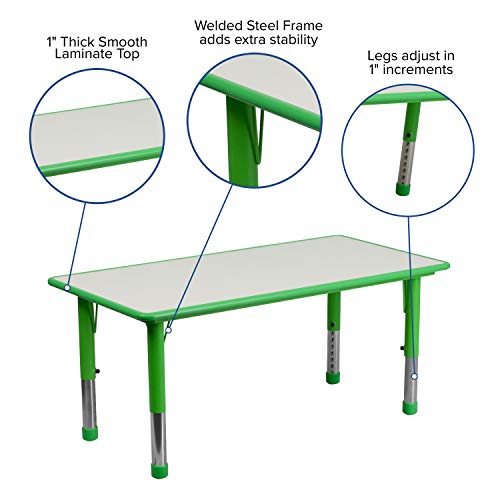 1" Thick Smooth Laminate Top

Welded Steel Frame adds extra stability

Legs adjust in 1" increments