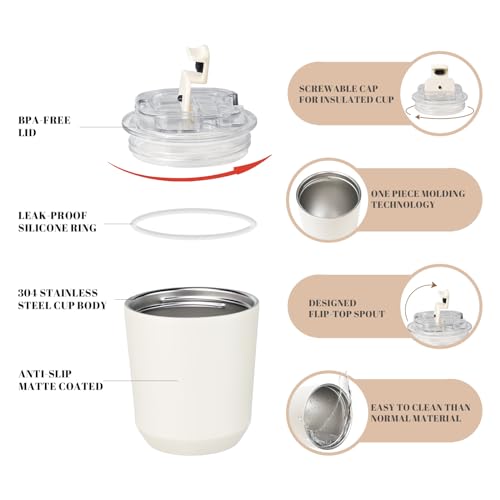 BPA-FREE LID

LEAK-PROOF SILICONE RING

304 STAINLESS STEEL CUP BODY

ANTI-SLIP MATTE COATED

SCREWABLE CAP FOR INSULATED CUP

ONE PIECE MOLDING TECHNOLOGY

DESIGNED FLIP-TOP SPOUT

EASY TO CLEAN THAN NORMAL MATERIAL