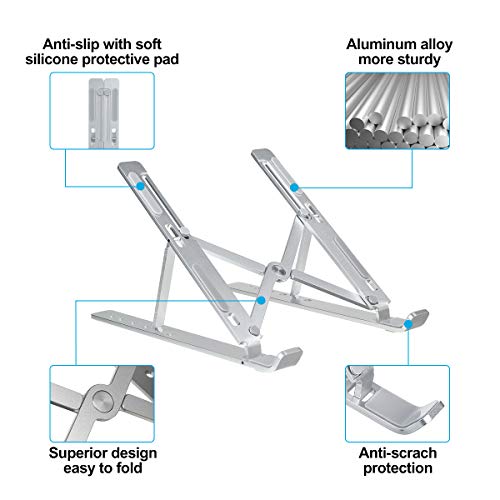 Anti-slip with soft silicone protective pad

Aluminum alloy more sturdy

Superior design easy to fold

Anti-scrach protection