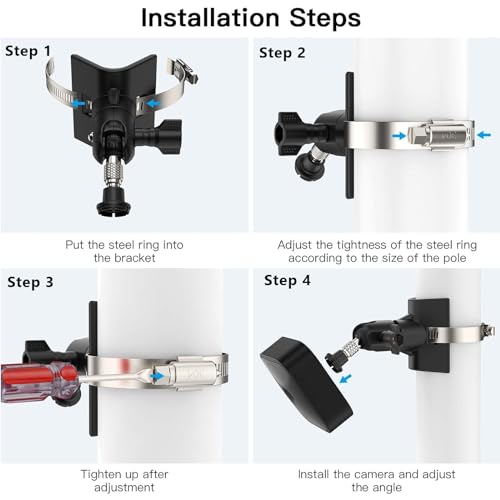 Installation Steps

Step 1

Put the steel ring into the bracket

Step 2

Adjust the tightness of the steel ring according to the size of the pole

Step 3

Tighten up after adjustment

Step 4

Install the camera and adjust the angle