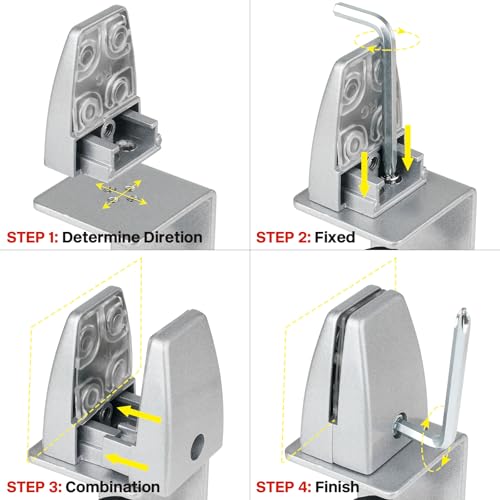 STEP 1: Determine Diretion

STEP 2: Fixed

STEP 3: Combination

STEP 4: Finish