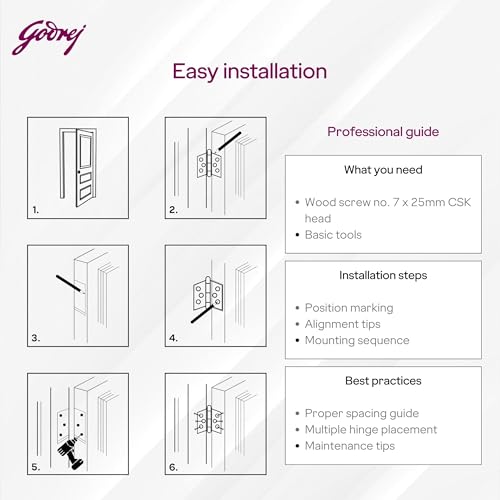 Godrej

Easy installation

1.

2.

3.

4.

5.

6.

Professional guide

What you need

• Wood screw no. 7 x 25mm CSK head
• Basic tools

Installation steps

• Position marking
• Alignment tips
• Mounting sequence

Best practices

• Proper spacing guide
• Multiple hinge placement
• Maintenance tips