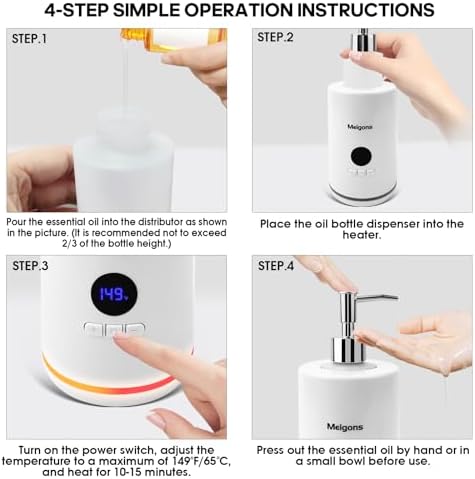 4-STEP SIMPLE OPERATION INSTRUCTIONS

STEP.1

Pour the essential oil into the distributor as shown in the picture. (It is recommended not to exceed 2/3 of the bottle height.)

STEP.2

Meigons

Place the oil bottle dispenser into the heater.

STEP.3

149

Turn on the power switch, adjust the temperature to a maximum of 149°F/65°C, and heat for 10-15 minutes.

STEP.4

Meigons

Press out the essential oil by hand or in a small bowl before use.