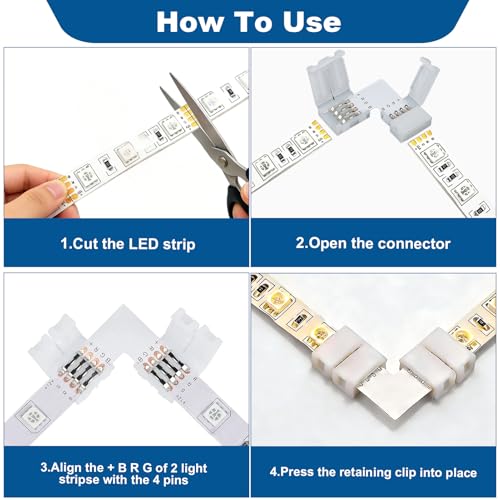 How To Use

1.Cut the LED strip

2.Open the connector

3.Align the + B R G of 2 light stripse with the 4 pins

4.Press the retaining clip into place