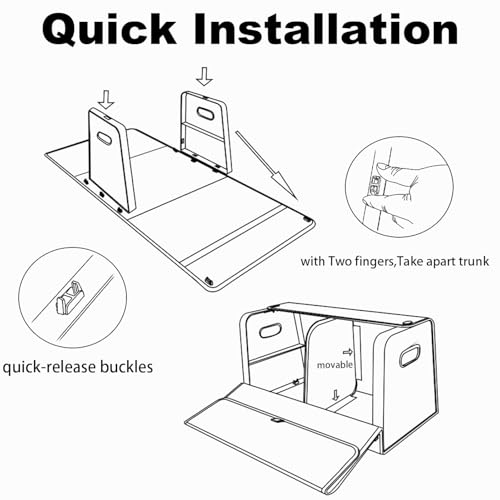 Quick Installation

with Two fingers,Take apart trunk

quick-release buckles

movable