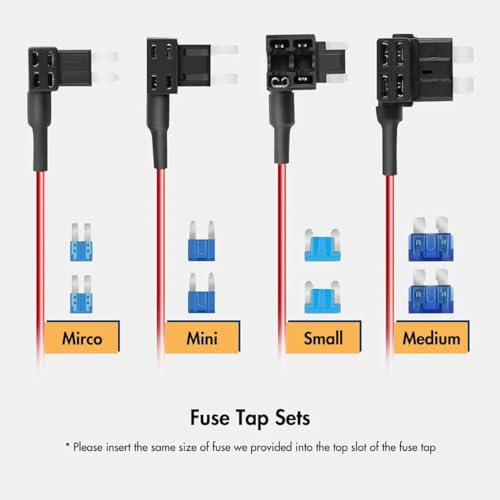 Mirco

Mini

Small

Medium

Fuse Tap Sets

* Please insert the same size of fuse we provided into the top slot of the fuse tap