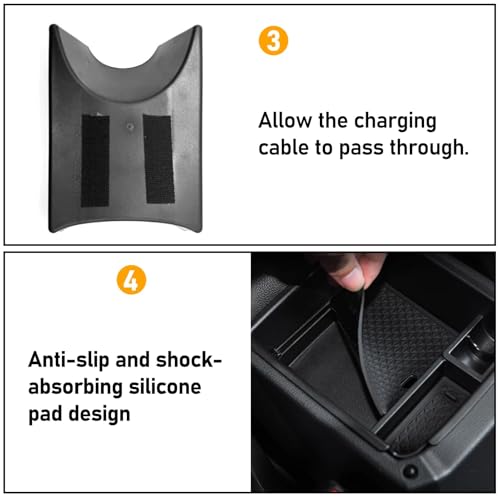 3

Allow the charging cable to pass through.

4

Anti-slip and shock-absorbing silicone pad design