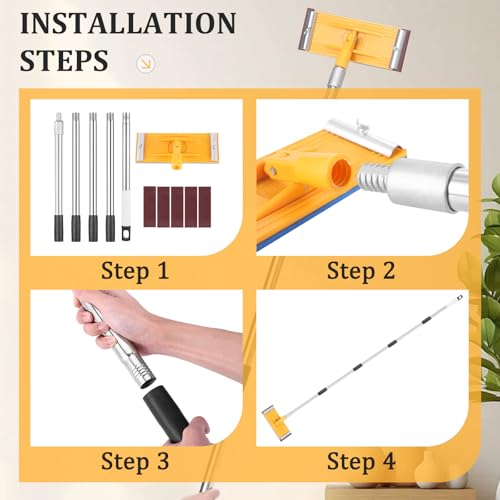 INSTALLATION STEPS

Step 1

Step 2

Step 3

Step 4