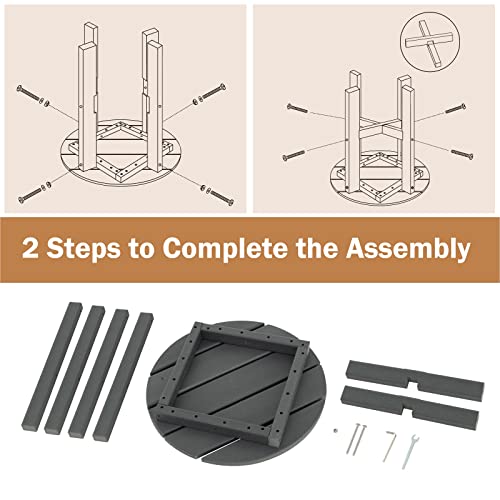 2 Steps to Complete the Assembly