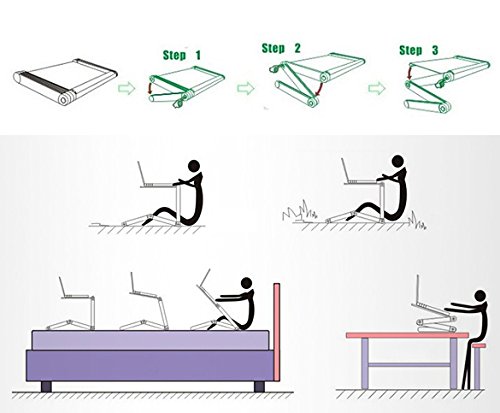 Step 1

Step 2

Step 3