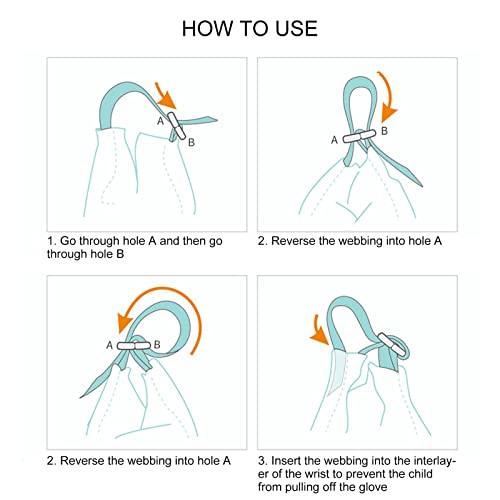 HOW TO USE

A

B

1. Go through hole A and then go through hole B

A

B

2. Reverse the webbing into hole A

A

B

2. Reverse the webbing into hole A

3. Insert the webbing into the interlayer of the wrist to prevent the child from pulling off the glove