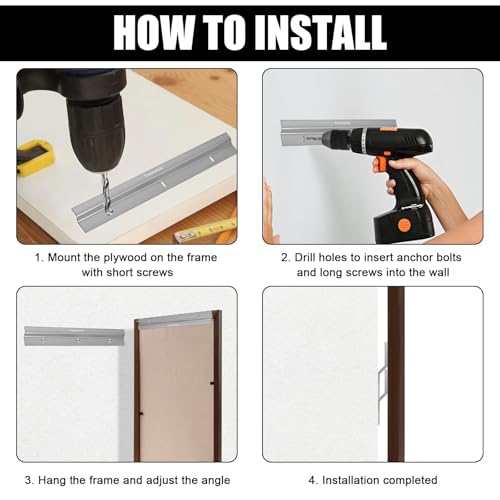 HOW TO INSTALL

1. Mount the plywood on the frame with short screws

2. Drill holes to insert anchor bolts and long screws into the wall

3. Hang the frame and adjust the angle

4. Installation completed