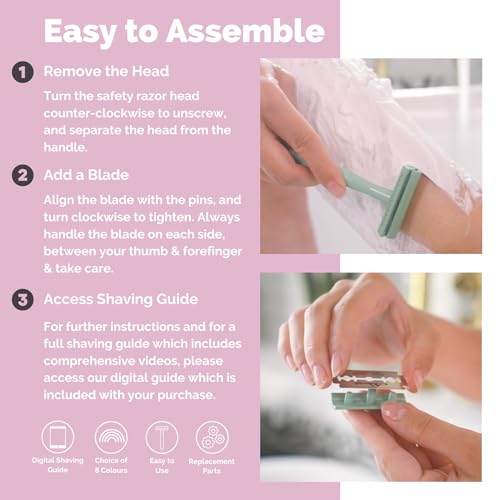 Easy to Assemble

1 Remove the Head

Turn the safety razor head counter-clockwise to unscrew, and separate the head from the handle.

2 Add a Blade

Align the blade with the pins, and turn clockwise to tighten. Always handle the blade on each side, between your thumb & forefinger & take care.

3 Access Shaving Guide

For further instructions and for a full shaving guide which includes comprehensive videos, please access our digital guide which is included with your purchase.

Digital Shaving Guide

Choice of 8 Colours

Easy to Use

Replacement Parts