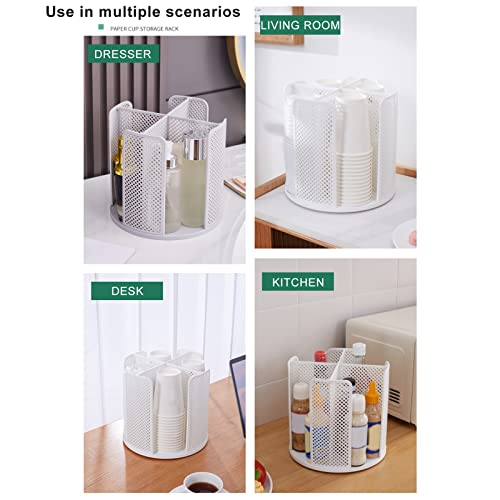 Use in multiple scenarios

PAPER CUP STORAGE RACK

DRESSER

LIVING ROOM

DESK

KITCHEN