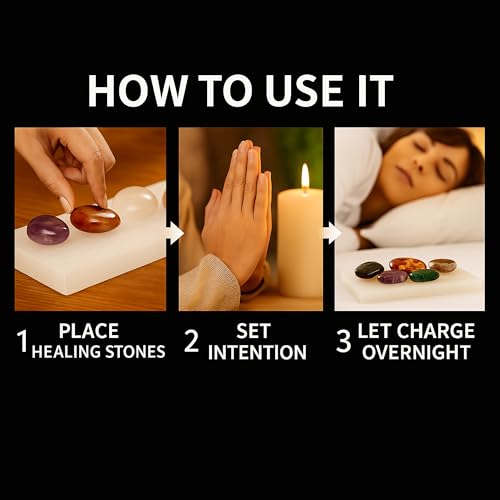 HOW TO USE IT

1 PLACE HEALING STONES

2 SET INTENTION

3 LET CHARGE OVERNIGHT