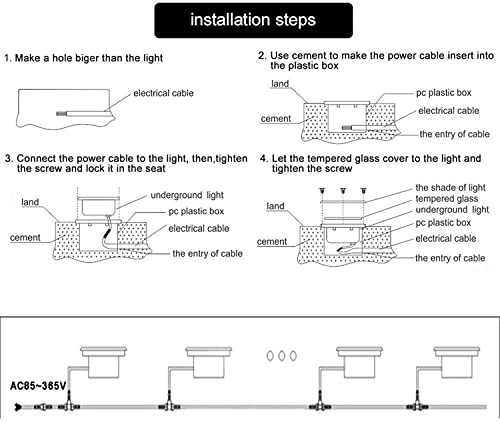 installation steps

1. Make a hole biger than the light

electrical cable

2. Use cement to make the power cable insert into the plastic box

land
cement
pc plastic box
electrical cable
the entry of cable

3. Connect the power cable to the light, then,tighten the screw and lock it in the seat

land
cement
underground light
pc plastic box
electrical cable
the entry of cable

4. Let the tempered glass cover to the light and tighten the screw

land
cement
the shade of light
tempered glass
underground light
pc plastic box
electrical cable
the entry of cable

AC85~365V