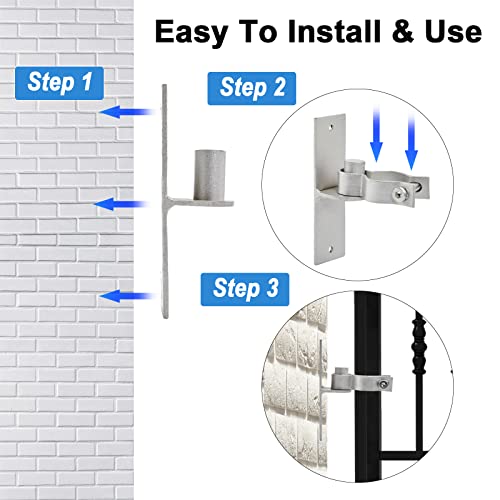 Easy To Install & Use

Step 1

Step 2

Step 3