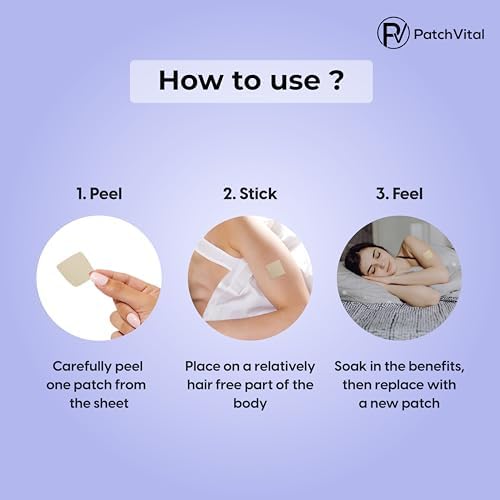 PV PatchVital

How to use ?

1. Peel

Carefully peel one patch from the sheet

2. Stick

Place on a relatively hair free part of the body

3. Feel

Soak in the benefits, then replace with a new patch