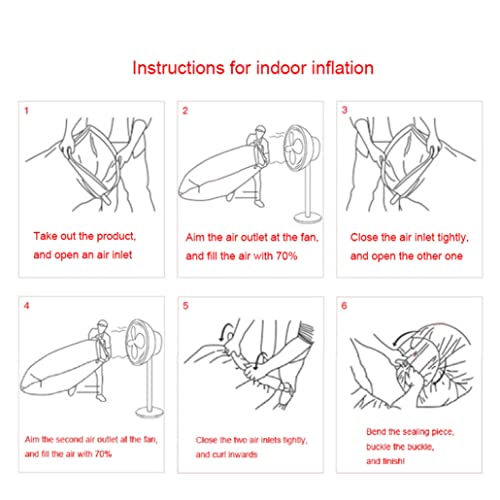 Instructions for indoor inflation

1

Take out the product, and open an air inlet

2

Aim the air outlet at the fan, and fill the air with 70%

3

Close the air inlet tightly, and open the other one

4

Aim the second air outlet at the fan, and fill the air with 70%

5

Close the two air inlets tightly, and curl inwards

6

Bend the sealing piece, buckle the buckle, and finish!