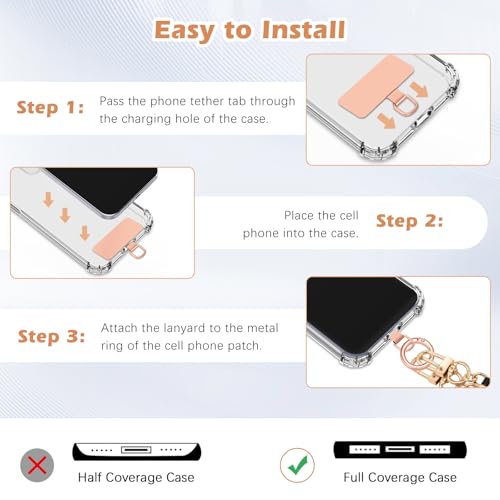 Easy to Install

Step 1: Pass the phone tether tab through the charging hole of the case.

Place the cell phone into the case. Step 2:

Step 3: Attach the lanyard to the metal ring of the cell phone patch.

Half Coverage Case

Full Coverage Case