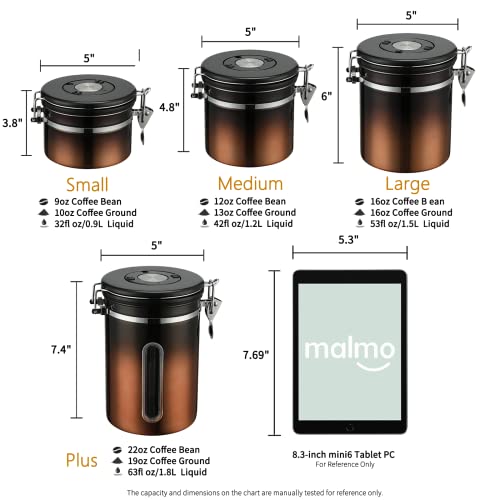 5"

3.8"

Small
9oz Coffee Bean
10oz Coffee Ground
32fl oz/0.9L Liquid

5"

4.8"

Medium
12oz Coffee Bean
13oz Coffee Ground
42fl oz/1.2L Liquid

5"

6"

Large
16oz Coffee B ean
16oz Coffee Ground
53fl oz/1.5L Liquid

5"

7.4"

Plus
22oz Coffee Bean
19oz Coffee Ground
63fl oz/1.8L Liquid

5.3"

7.69"

malmo

8.3-inch mini6 Tablet PC
For Reference Only

The capacity and dimensions on the chart are manually tested for reference only.