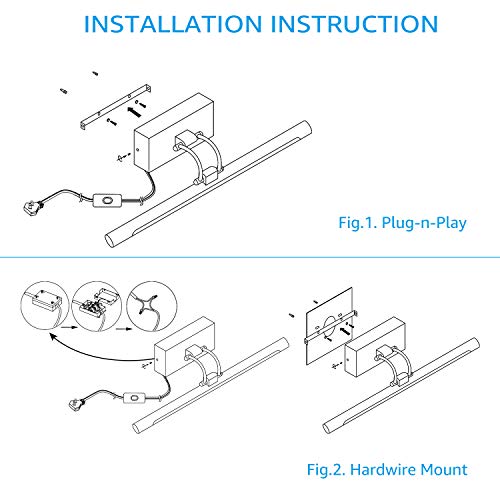 INSTALLATION INSTRUCTION

Fig.1. Plug-n-Play

Fig.2. Hardwire Mount