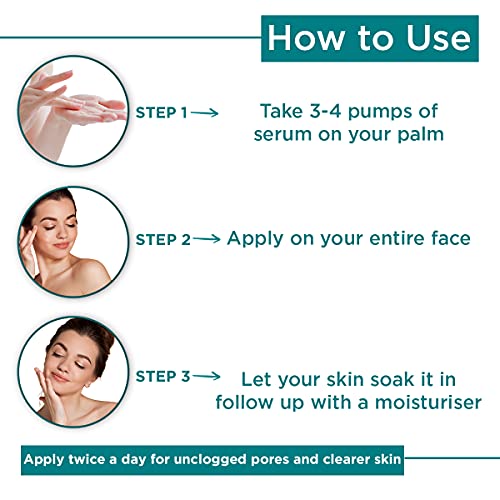 How to Use

STEP 1 → Take 3-4 pumps of serum on your palm

STEP 2 → Apply on your entire face

STEP 3 → Let your skin soak it in follow up with a moisturiser

Apply twice a day for unclogged pores and clearer skin