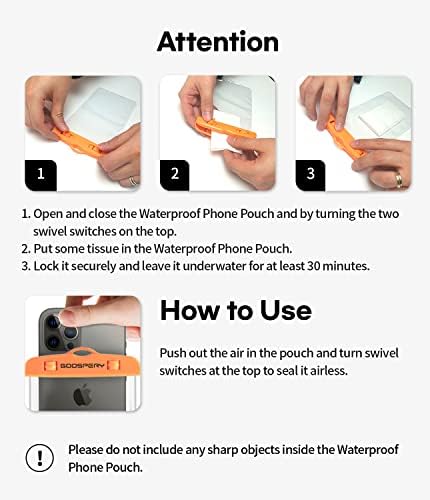 Attention

1

2

3

1. Open and close the Waterproof Phone Pouch and by turning the two swivel switches on the top.
2. Put some tissue in the Waterproof Phone Pouch.
3. Lock it securely and leave it underwater for at least 30 minutes.

GOOSPERY

How to Use

Push out the air in the pouch and turn swivel switches at the top to seal it airless.

!

Please do not include any sharp objects inside the Waterproof Phone Pouch.