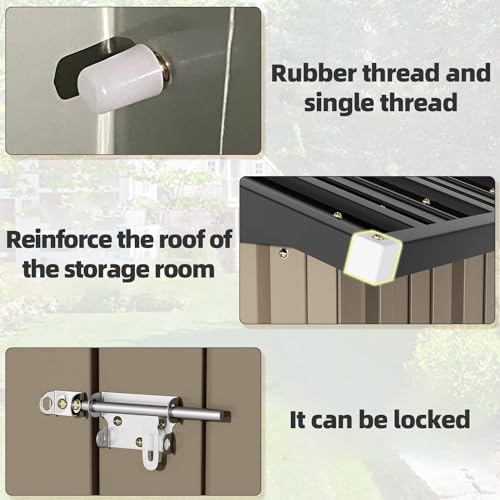 Rubber thread and single thread

Reinforce the roof of the storage room

It can be locked