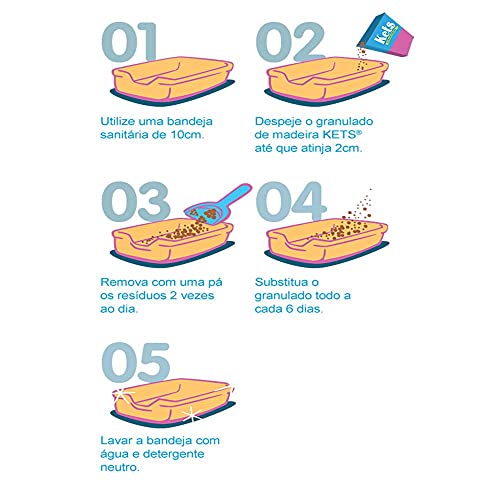 01

Utilize uma bandeja sanitária de 10cm.

02

Kets

Despeje o granulado de madeira KETS® até que atinja 2cm.

03

Remova com uma pá os resíduos 2 vezes ao dia.

04

Substitua o granulado todo a cada 6 dias.

05

Lavar a bandeja com água e detergente neutro.