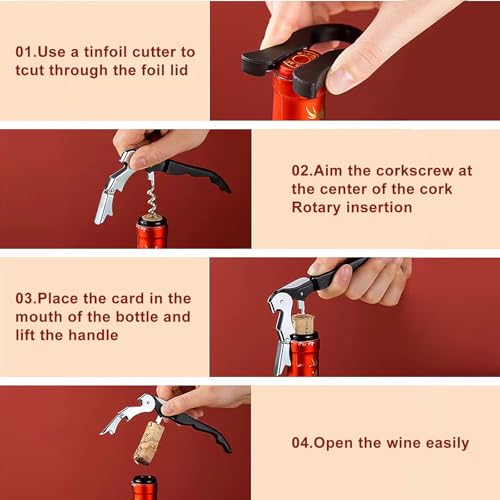 01.Use a tinfoil cutter to tcut through the foil lid

02.Aim the corkscrew at the center of the cork Rotary insertion

03.Place the card in the mouth of the bottle and lift the handle

04.Open the wine easily